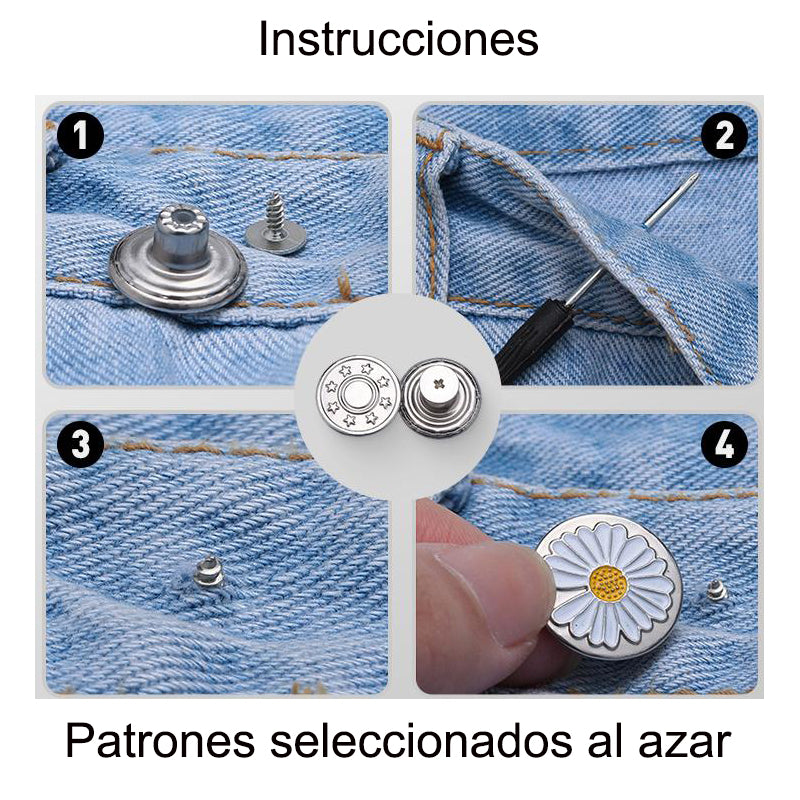 Instrucciones

1

2

3

4

Patrones seleccionados al azar