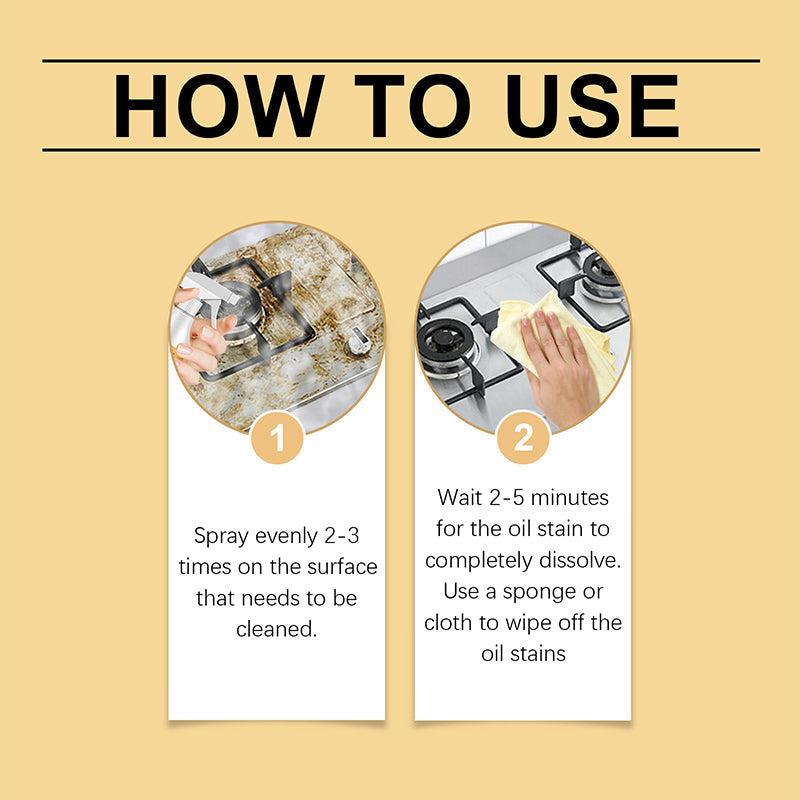 HOW TO USE

1

Spray evenly 2-3 times on the surface that needs to be cleaned.

2

Wait 2-5 minutes for the oil stain to completely dissolve. Use a sponge or cloth to wipe off the oil stains