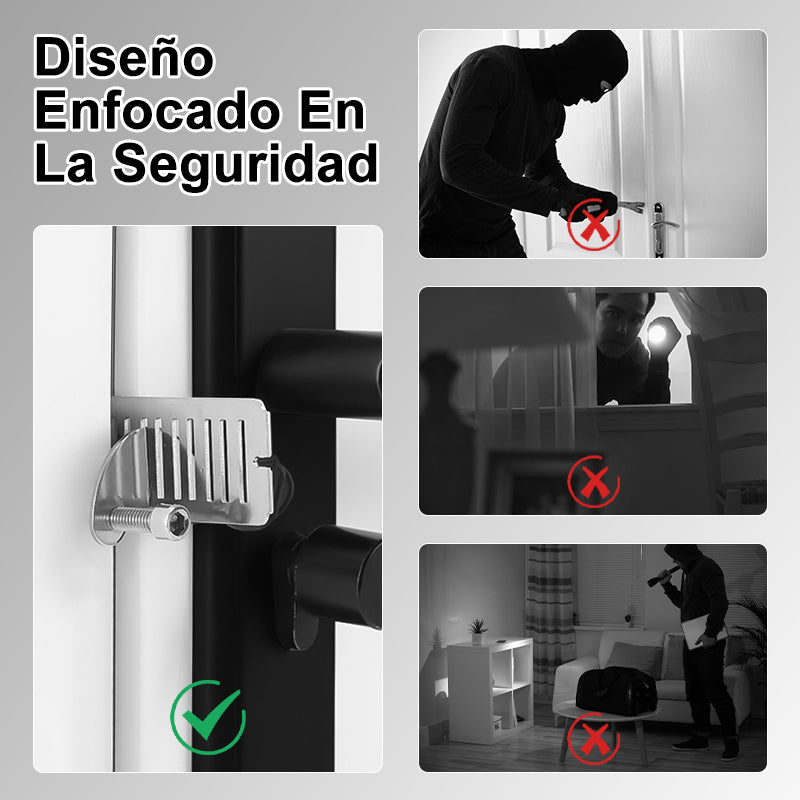 Diseño Enfocado En La Seguridad