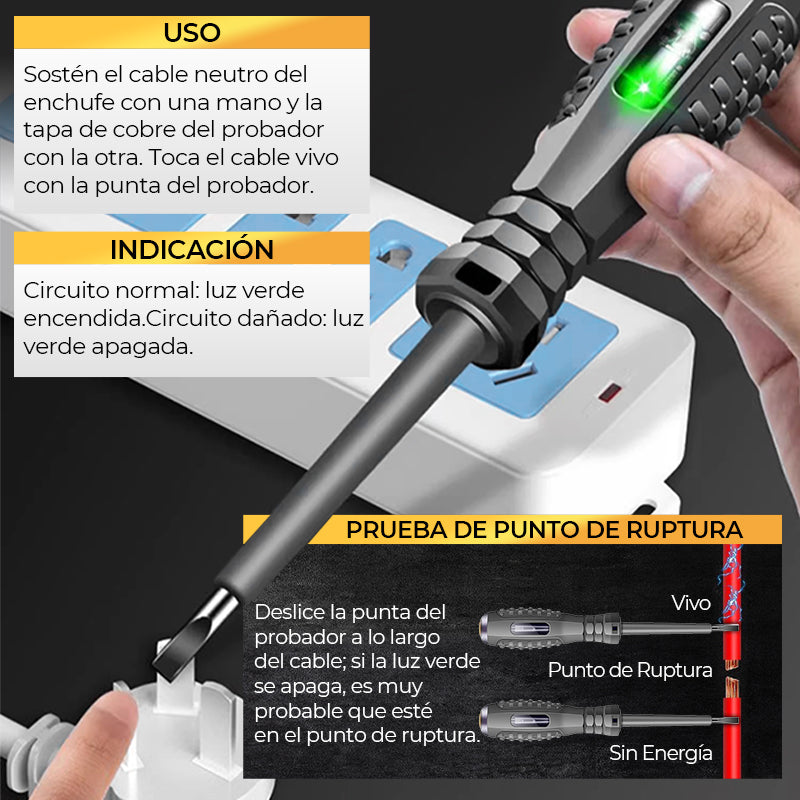 USO

Sostén el cable neutro del enchufe con una mano y la tapa de cobre del probador con la otra. Toca el cable vivo con la punta del probador.

INDICACIÓN

Circuito normal: luz verde encendida.Circuito dañado: luz verde apagada.

PRUEBA DE PUNTO DE RUPTURA

Deslice la punta del probador a lo largo del cable; si la luz verde se apaga, es muy probable que esté en el punto de ruptura.

Vivo

Punto de Ruptura

Sin Energía