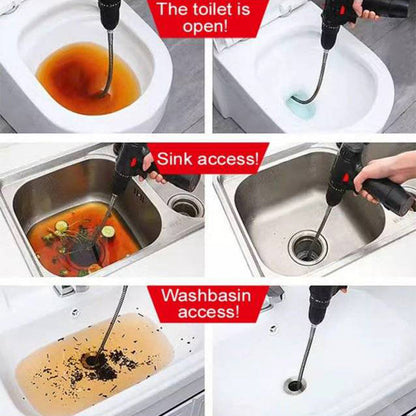 The toilet is open!

Sink access!

Washbasin access!