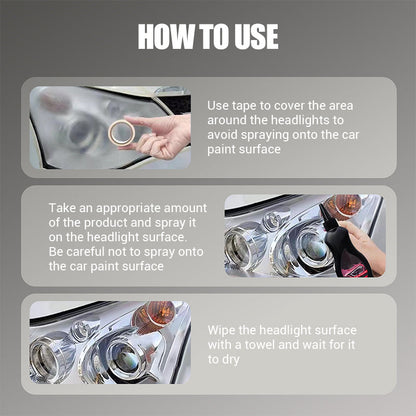 HOW TO USE

Use tape to cover the area around the headlights to avoid spraying onto the car paint surface

Take an appropriate amount of the product and spray it on the headlight surface. Be careful not to spray onto the car paint surface

Wipe the headlight surface with a towel and wait for it to dry