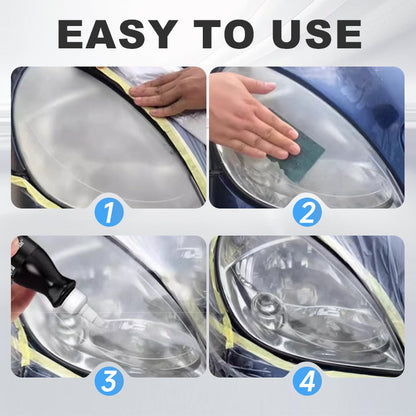 EASY TO USE

1

2

3

4